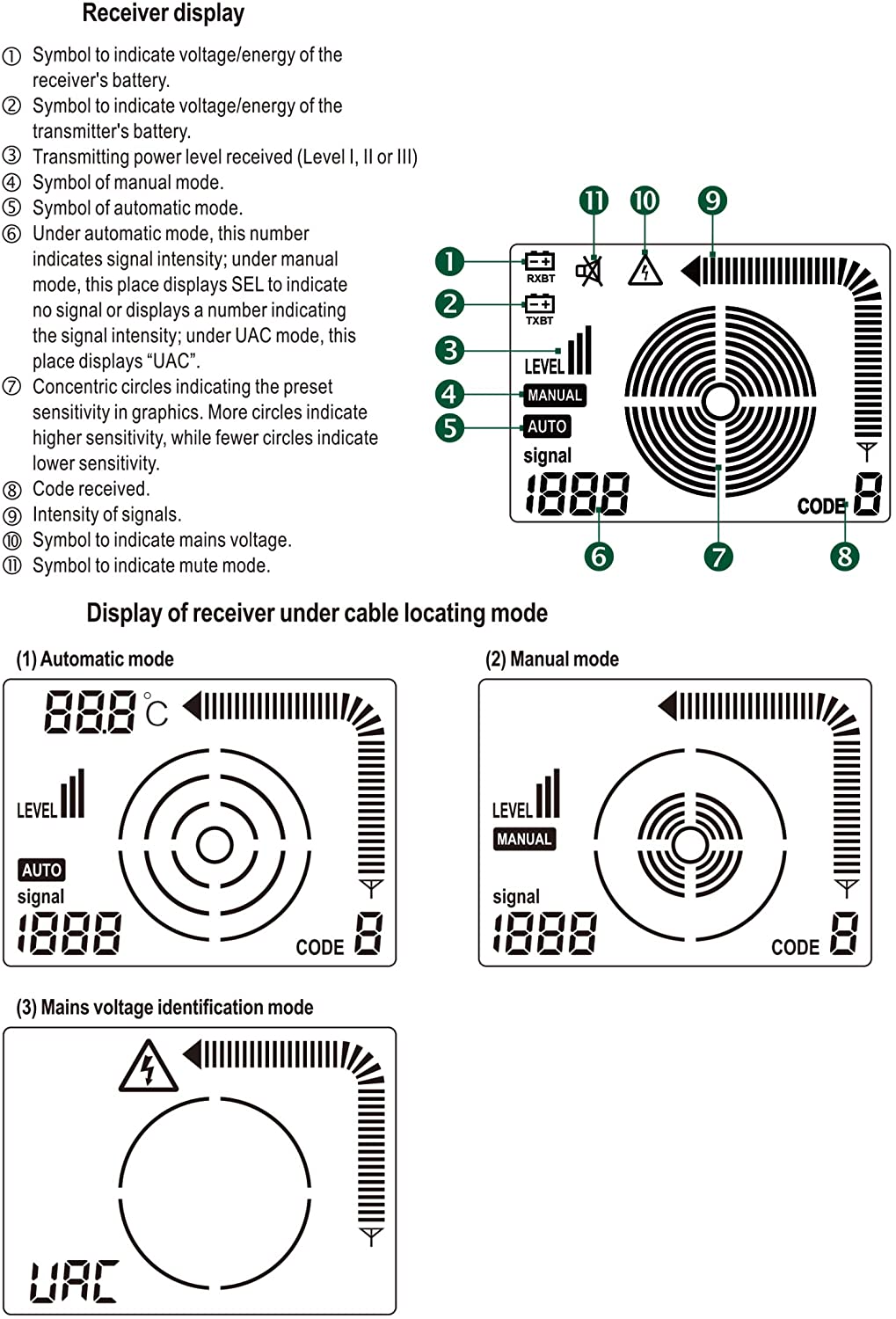 Receiver display

① Symbol to indicate voltage/energy of the receiver's battery.
② Symbol to indicate voltage/energy of the transmitter's battery.
③ Transmitting power level received (Level I, II or III)
④ Symbol of manual mode.
⑤ Symbol of automatic mode.
⑥ Under automatic mode, this number indicates signal intensity; under manual mode, this place displays SEL to indicate no signal or displays a number indicating the signal intensity; under UAC mode, this place displays "UAC".
⑦ Concentric circles indicating the preset sensitivity in graphics. More circles indicate higher sensitivity, while fewer circles indicate lower sensitivity.
⑧ Code received.
⑨ Intensity of signals.
⑩ Symbol to indicate mains voltage.
⑪ Symbol to indicate mute mode.

11 10 9
1 RXBT
2 TXBT
3 LEVEL
4 MANUAL
5 AUTO
signal
1888
CODE 8
6 7 8

Display of receiver under cable locating mode

(1) Automatic mode

88.8 °C
LEVEL
AUTO
signal
1888
CODE 8

(2) Manual mode

LEVEL
MANUAL
signal
1888
CODE 8

(3) Mains voltage identification mode

UAC